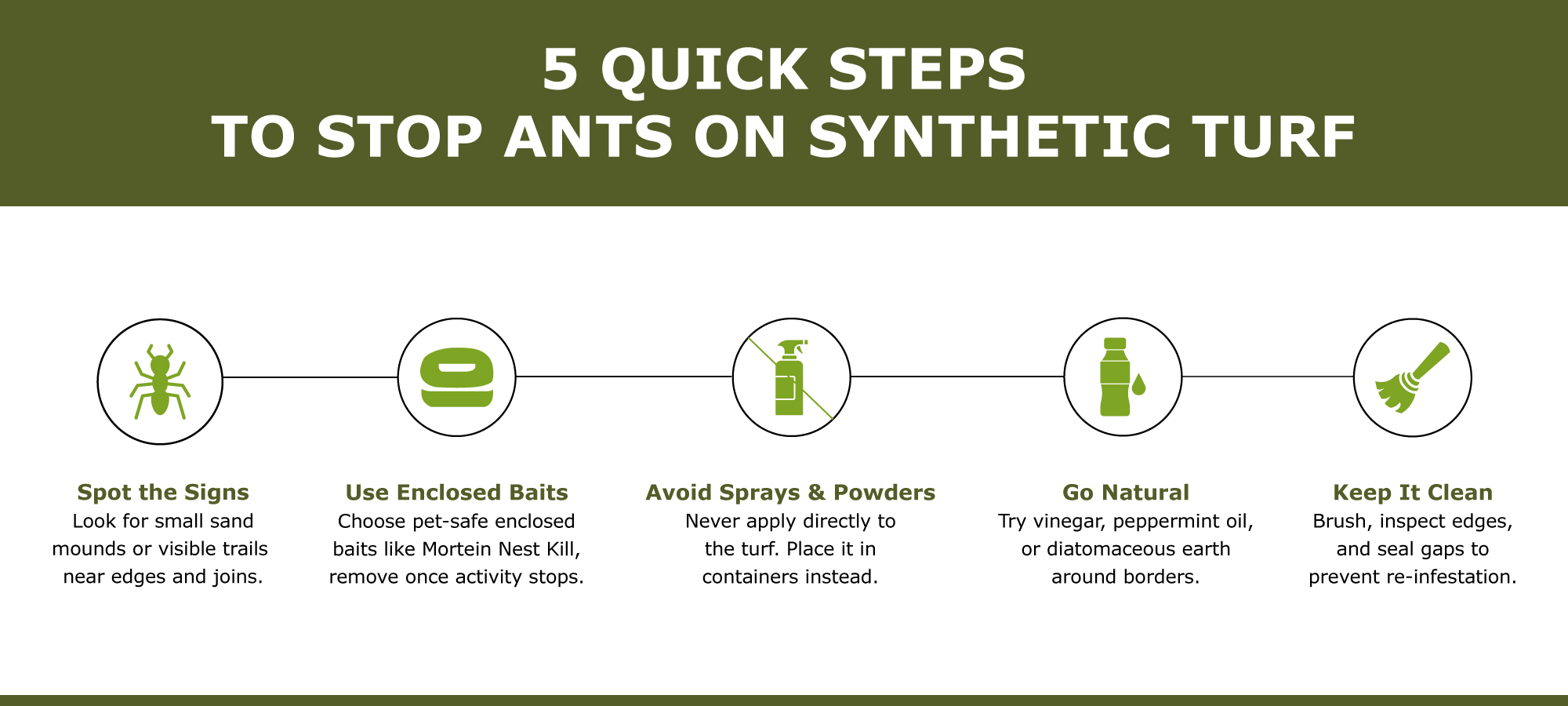 5 QUICK STEPS
TO STOP ANTS ON SYNTHETIC TURF

Spot the Signs
Look for small sand mounds or visible trails near edges and joins.

Use Enclosed Baits
Choose pet-safe enclosed baits like Mortein Nest Kill, remove once activity stops.

Avoid Sprays & Powders
Never apply directly to the turf. Place it in containers instead.

Go Natural
Try vinegar, peppermint oil, or diatomaceous earth around borders.

Keep It Clean
Brush, inspect edges, and seal gaps to prevent re-infestation.